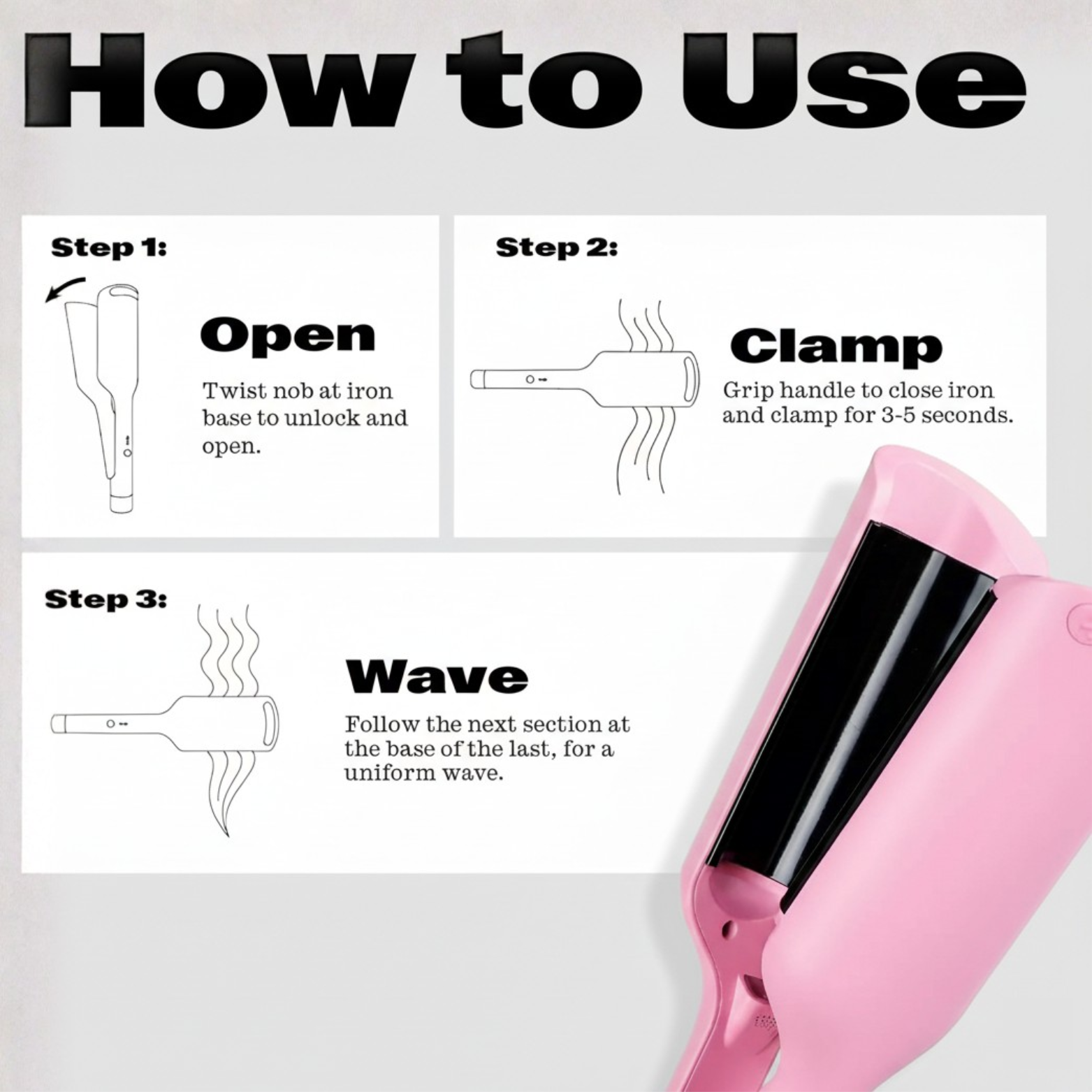 How to Use

Step 1:

Open

Twist nob at iron base to unlock and open.

Step 2:

Clamp

Grip handle to close iron and clamp for 3-5 seconds.

Step 3:

Wave

Follow the next section at the base of the last, for a uniform wave.