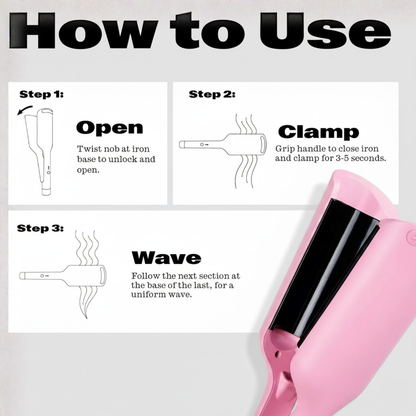 How to Use

Step 1:

Open

Twist nob at iron base to unlock and open.

Step 2:

Clamp

Grip handle to close iron and clamp for 3-5 seconds.

Step 3:

Wave

Follow the next section at the base of the last, for a uniform wave.